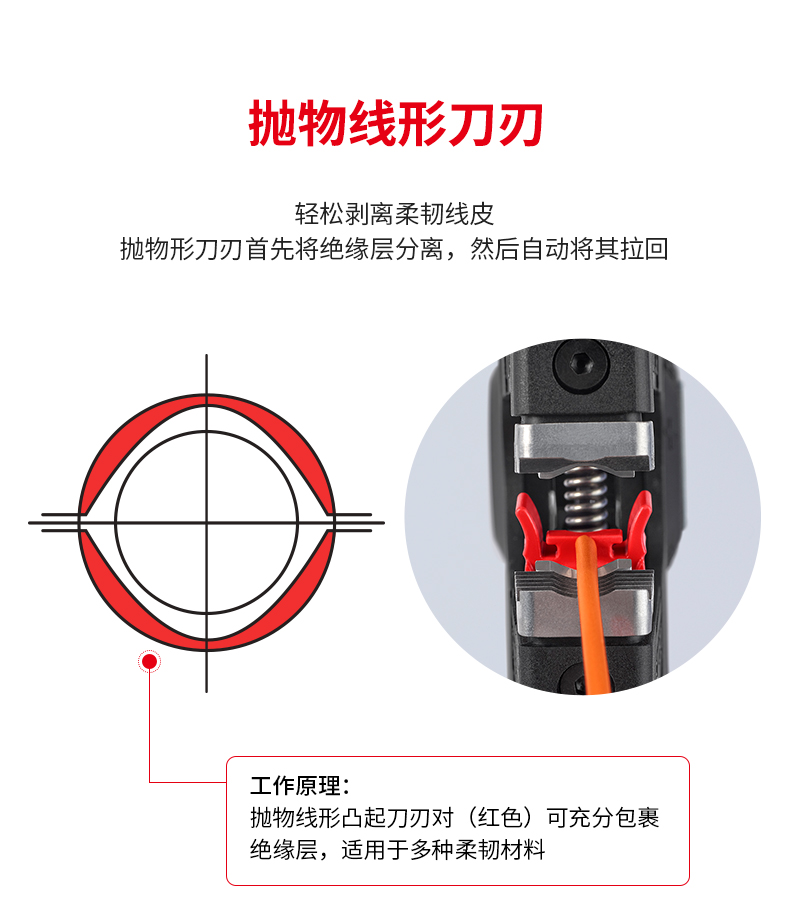 抛物线形刀刃

轻松剥离柔韧线皮
抛物形刀刃首先将绝缘层分离，然后自动将其拉回

工作原理：
抛物线形凸起刀刃对（红色）可充分包裹绝缘层，适用于多种柔韧材料