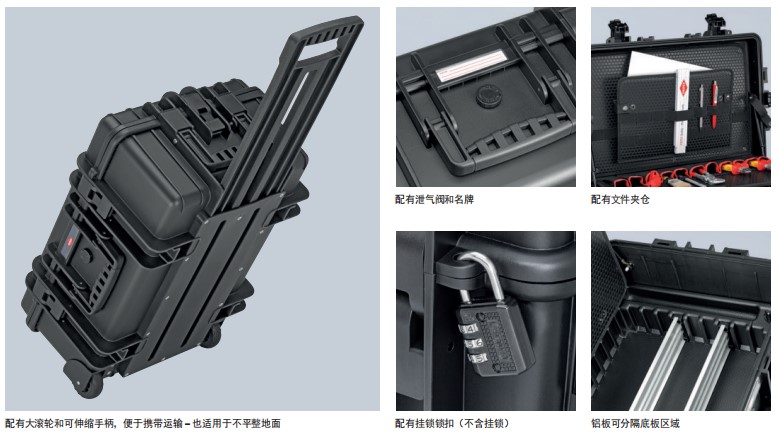 配有大滚轮和可伸缩手柄，便于携带运输 – 也适用于不平整地面

配有泄气阀和名牌

配有文件夹仓

配有挂锁锁扣（不含挂锁）

铝板可分隔底板区域