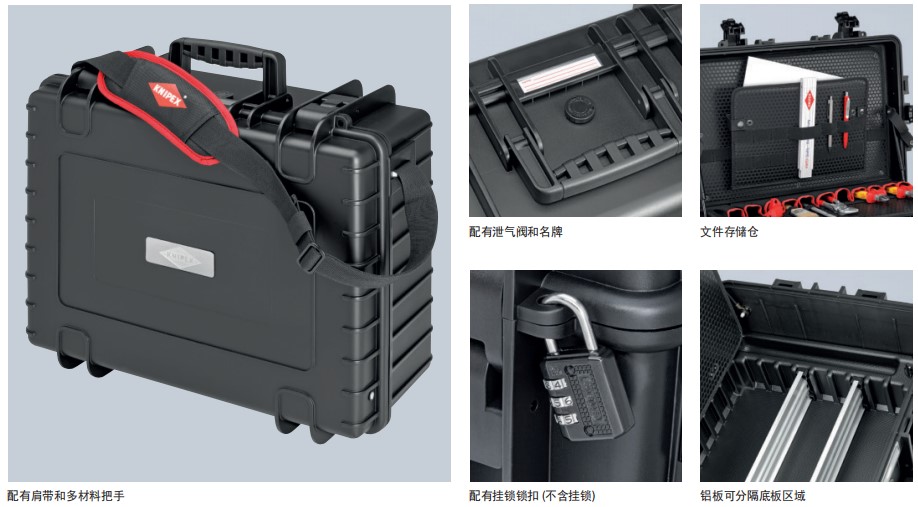 KNIPEX

KNIPEX

配有肩带和多材料把手

配有泄气阀和名牌

文件存储仓

配有挂锁锁扣 (不含挂锁)

铝板可分隔底板区域