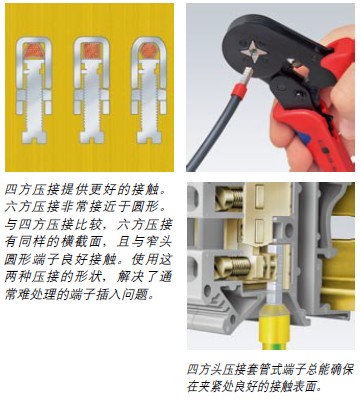 四方压接提供更好的接触。六方压接非常接近于圆形。与四方压接比较，六方压接有同样的横截面，且与窄头圆形端子良好接触。使用这两种压接的形状，解决了通常难处理的端子插入问题。

四方头压接套管式端子总能确保在夹紧处良好的接触表面。